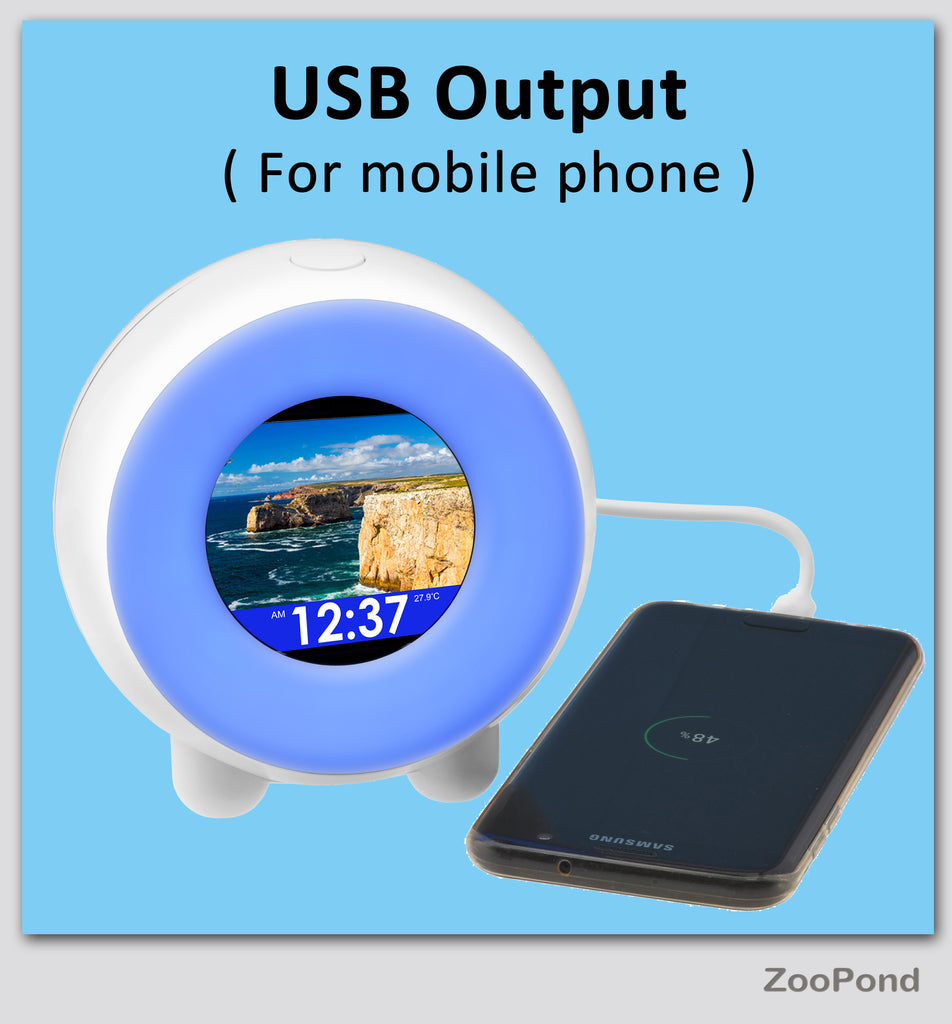 USB Output
( For mobile phone )

AM 12:37 27.9°C

48%

SAMSUNG

ZooPond