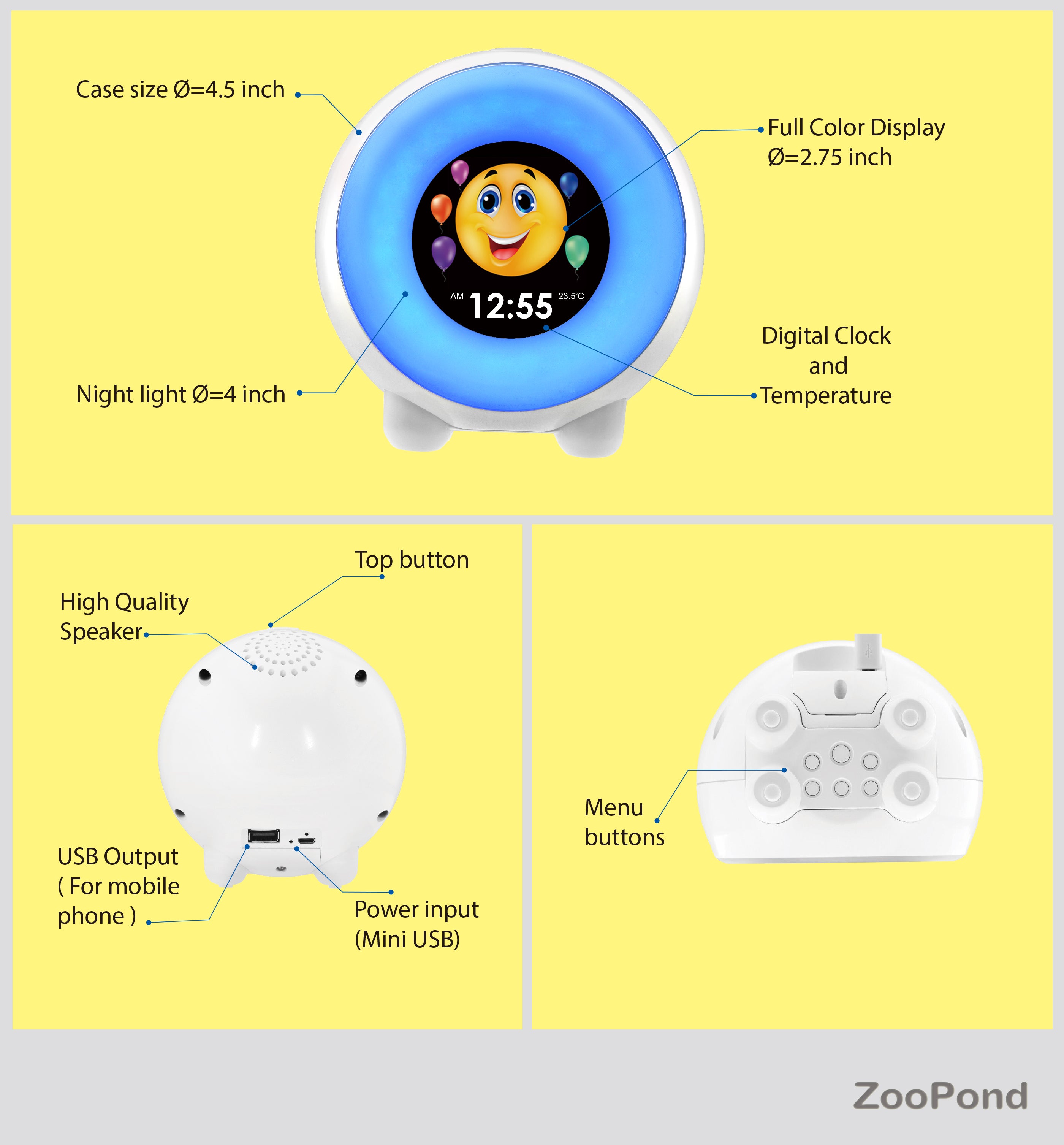 Case size Ø=4.5 inch

Full Color Display
Ø=2.75 inch

AM 12:55 23.5°C

Digital Clock
and
Temperature

Night light Ø=4 inch

Top button

High Quality
Speaker

USB Output
( For mobile
phone )

Power input
(Mini USB)

Menu
buttons

ZooPond